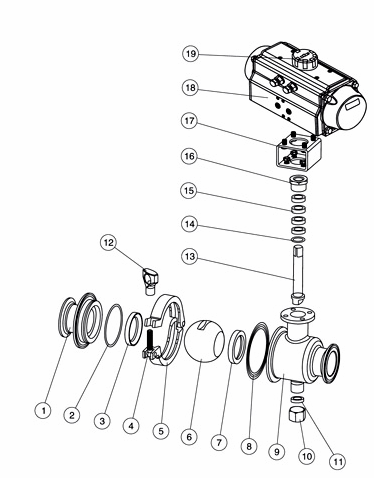 19
18
17
16
15
14
13
12
1
2
3
4
5
6
7
8
9
10
11