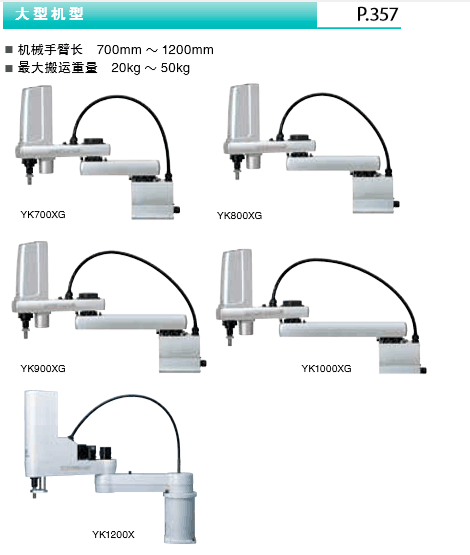 大型机型

P.357

■ 机械手臂长 700mm ～ 1200mm
■ 最大搬运重量 20kg ～ 50kg

YK700XG

YK800XG

YK900XG

YK1000XG

YK1200X