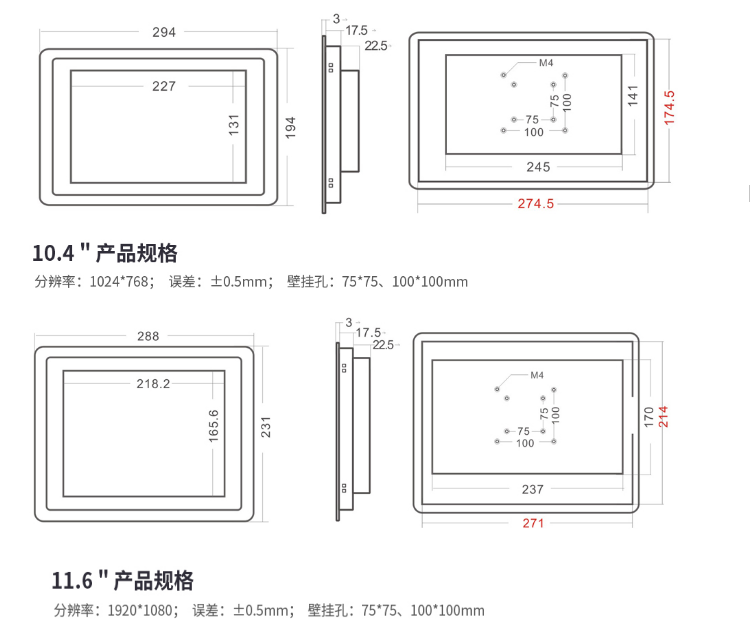 294
227
131
194
3
17.5
22.5
M4
75
100
75
100
141
174.5
245
274.5

10.4 " 产品规格

分辨率：1024*768； 误差：±0.5mm； 壁挂孔：75*75、100*100mm

288
218.2
165.6
231
3
17.5
22.5
M4
75
100
75
100
170
214
237
271

11.6 " 产品规格

分辨率：1920*1080； 误差：±0.5mm； 壁挂孔：75*75、100*100mm