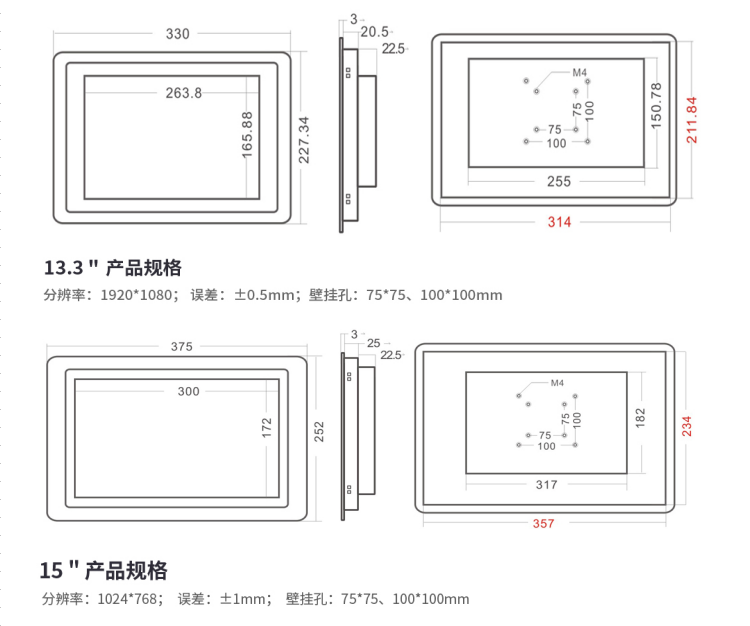 330
263.8
165.88
227.34
3
20.5
22.5
M4
75
100
75
100
150.78
211.84
255
314

13.3 " 产品规格

分辨率：1920*1080； 误差：±0.5mm；壁挂孔：75*75、100*100mm

375
300
172
252
3
25
22.5
M4
75
100
75
100
182
234
317
357

15 " 产品规格

分辨率：1024*768； 误差：±1mm； 壁挂孔：75*75、100*100mm