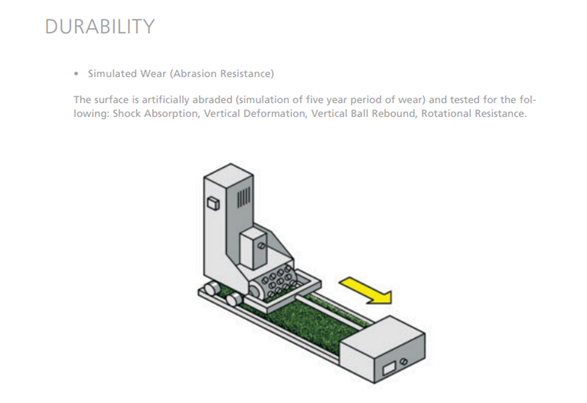 DURABILITY

• Simulated Wear (Abrasion Resistance)

The surface is artificially abraded (simulation of five year period of wear) and tested for the following: Shock Absorption, Vertical Deformation, Vertical Ball Rebound, Rotational Resistance.